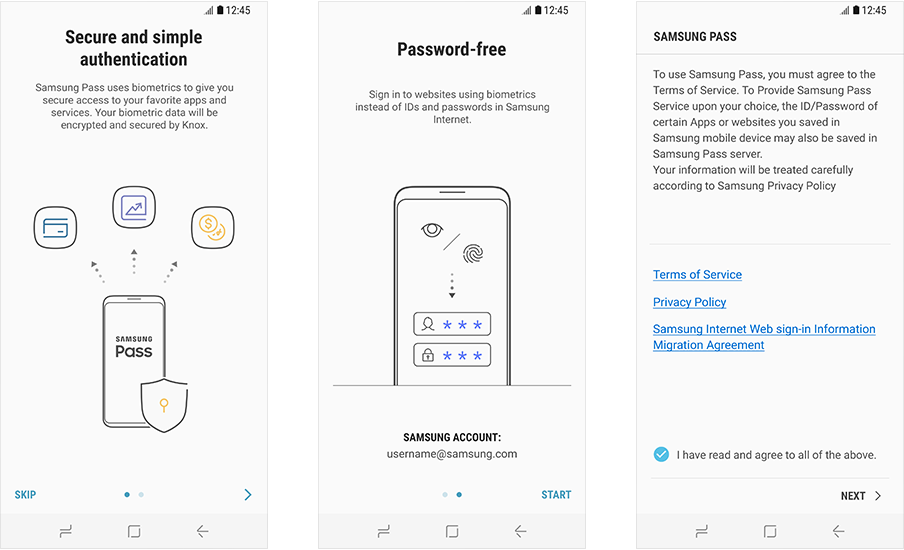 12:45

Secure and simple authentication

Samsung Pass uses biometrics to give you secure access to your favorite apps and services. Your biometric data will be encrypted and secured by Knox.

SAMSUNG
Pass

SKIP

12:45

Password-free

Sign in to websites using biometrics instead of IDs and passwords in Samsung Internet.

***

***

SAMSUNG ACCOUNT:
username@samsung.com

START

12:45

SAMSUNG PASS

To use Samsung Pass, you must agree to the Terms of Service. To Provide Samsung Pass Service upon your choice, the ID/Password of certain Apps or websites you saved in Samsung mobile device may also be saved in Samsung Pass server.
Your information will be treated carefully according to Samsung Privacy Policy

Terms of Service

Privacy Policy

Samsung Internet Web sign-in Information Migration Agreement

I have read and agree to all of the above.

NEXT